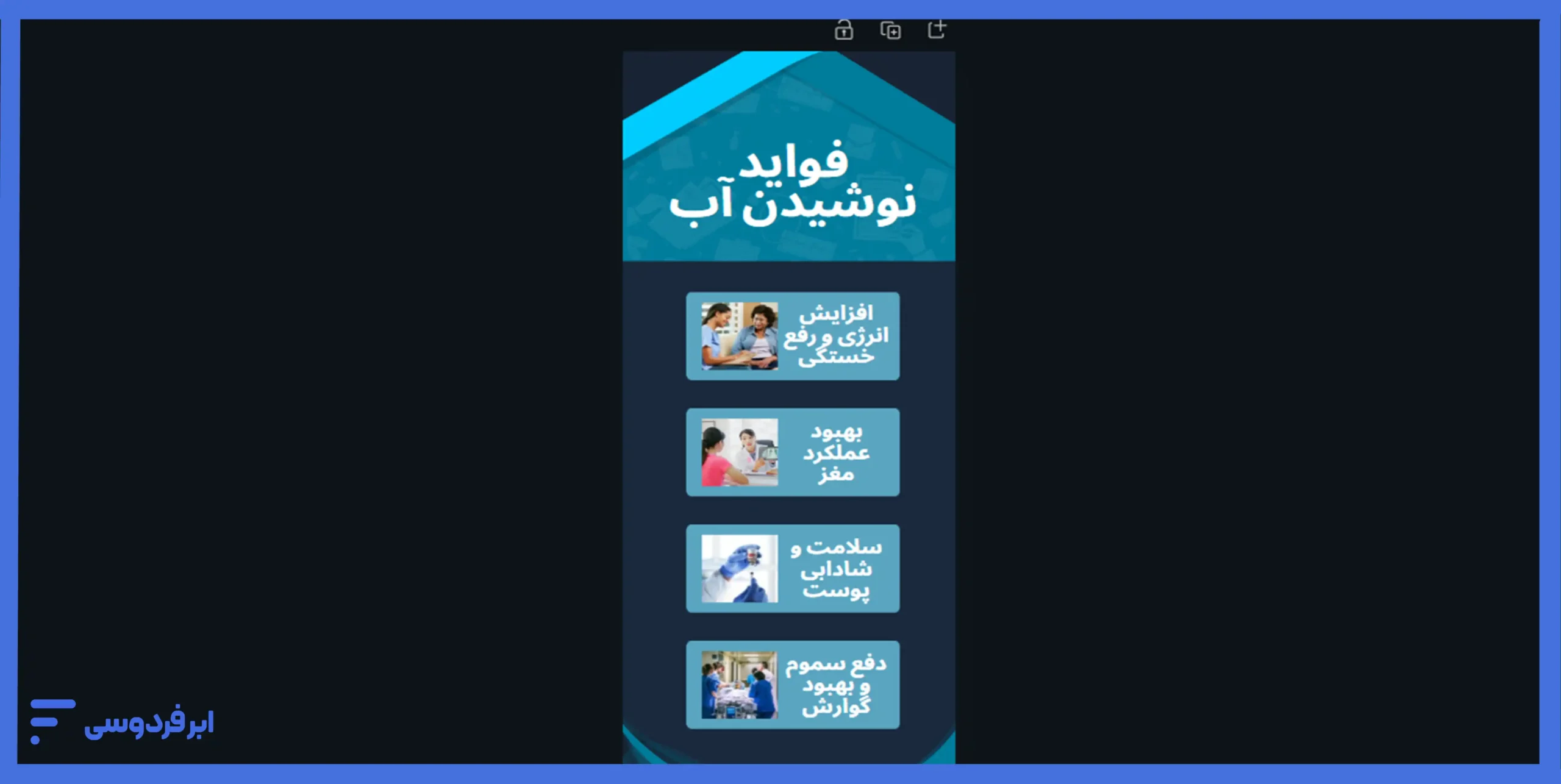 فواید
نوشیدن آب

افزایش انرژی و رفع خستگی

بهبود عملکرد مغز

سلامت و شادابی پوست

دفع سموم و بهبود گوارش

ابرفردوسی